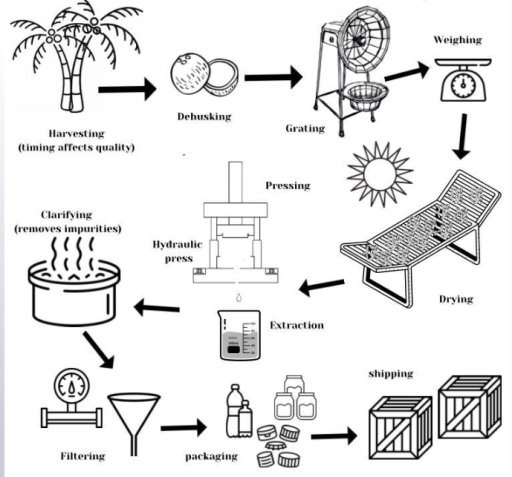 Harvesting
(timing affects quality)

Dehusking

Grating

Weighing

Drying

Pressing

Hydraulic press

Extraction

Clarifying
(removes impurities)

Filtering

packaging

shipping